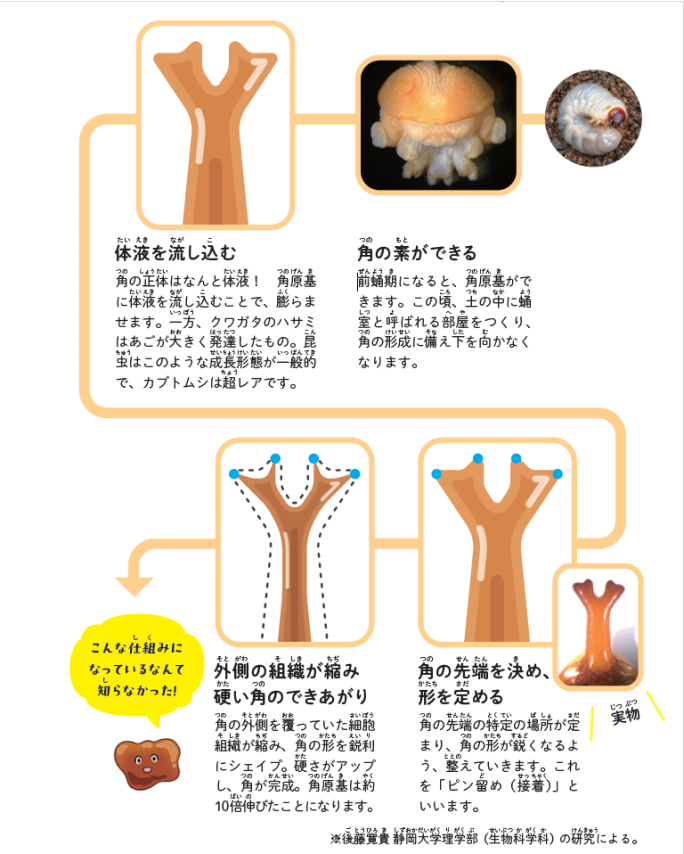 体液を流し込む

角の正体はなんと体液！　角原基に体液を流し込むことで、膨らませます。一方、クワガタのハサミはあごが大きく発達したもの。昆虫はこのような成長形態が一般的で、カブトムシは超レアです。

角の素ができる

前蛹期になると、角原基ができます。この頃、土の中に蛹室と呼ばれる部屋をつくり、角の形成に備え下を向かなくなります。

こんな仕組みになっているなんて知らなかった!

外側の組織が縮み硬い角のできあがり

角の外側を覆っていた細胞組織が縮み、角の形を鋭利にシェイプ。硬さがアップし、角が完成。角原基は約10倍伸びたことになります。

角の先端を決め、形を定める

角の先端の特定の場所が定まり、角の形が鋭くなるよう、整えていきます。これを「ピン留め（接着）」といいます。

実物

※後藤寛貴 静岡大学理学部（生物科学科）の研究による。