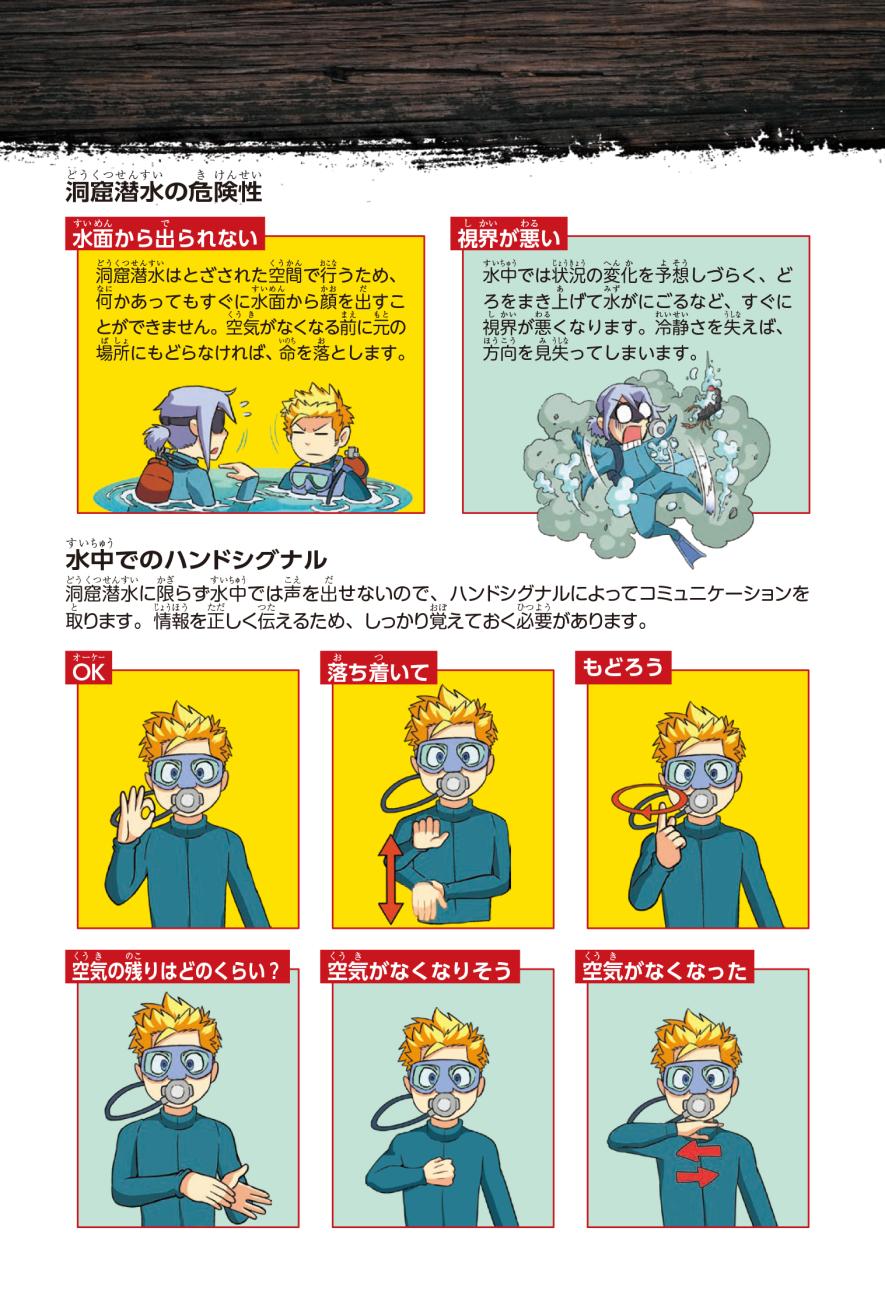 洞窟潜水の危険性

水面から出られない

洞窟潜水はとざされた空間で行うため、何かあってもすぐに水面から顔を出すことができません。空気がなくなる前に元の場所にもどらなければ、命を落とします。

視界が悪い

水中では状況の変化を予想しづらく、どろをまき上げて水がにごるなど、すぐに視界が悪くなります。冷静さを失えば、方向を見失ってしまいます。

水中でのハンドシグナル

洞窟潜水に限らず水中では声を出せないので、ハンドシグナルによってコミュニケーションを取ります。情報を正しく伝えるため、しっかり覚えておく必要があります。

OK

落ち着いて

もどろう

空気の残りはどのくらい？

空気がなくなりそう

空気がなくなった