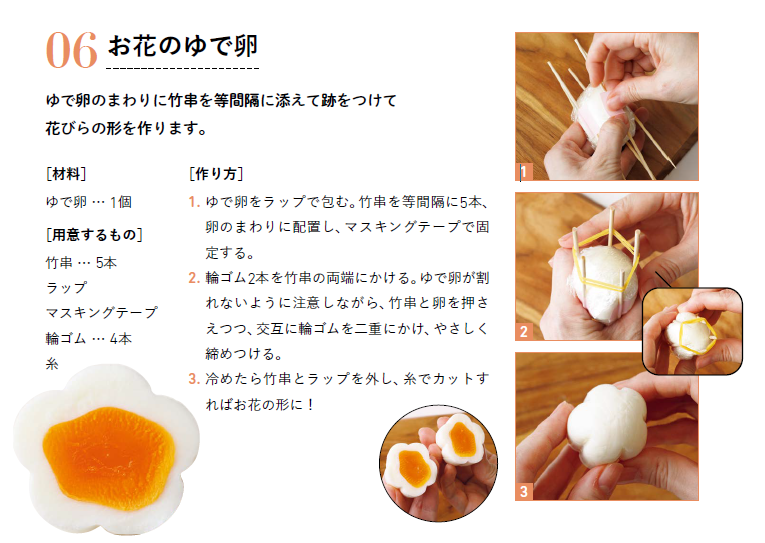 06 お花のゆで卵

ゆで卵のまわりに竹串を等間隔に添えて跡をつけて花びらの形を作ります。

[材料]
ゆで卵 … 1個

[用意するもの]
竹串 … 5本
ラップ
マスキングテープ
輪ゴム … 4本
糸

[作り方]
1. ゆで卵をラップで包む。竹串を等間隔に5本、卵のまわりに配置し、マスキングテープで固定する。
2. 輪ゴム2本を竹串の両端にかける。ゆで卵が割れないように注意しながら、竹串と卵を押さえつつ、交互に輪ゴムを二重にかけ、やさしく締めつける。
3. 冷めたら竹串とラップを外し、糸でカットすればお花の形に！

1

2

3