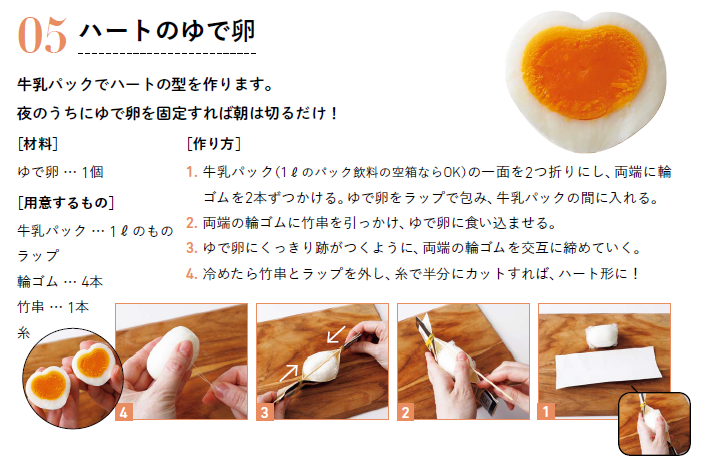 05 ハートのゆで卵

牛乳パックでハートの型を作ります。
夜のうちにゆで卵を固定すれば朝は切るだけ！

[材料]
ゆで卵 … 1個

[用意するもの]
牛乳パック … 1ℓのもの
ラップ
輪ゴム … 4本
竹串 … 1本
糸

[作り方]
1. 牛乳パック(1ℓのパック飲料の空箱ならOK)の一面を2つ折りにし、両端に輪ゴムを2本ずつかける。ゆで卵をラップで包み、牛乳パックの間に入れる。
2. 両端の輪ゴムに竹串を引っかけ、ゆで卵に食い込ませる。
3. ゆで卵にくっきり跡がつくように、両端の輪ゴムを交互に締めていく。
4. 冷めたら竹串とラップを外し、糸で半分にカットすれば、ハート形に！

4
3
2
1