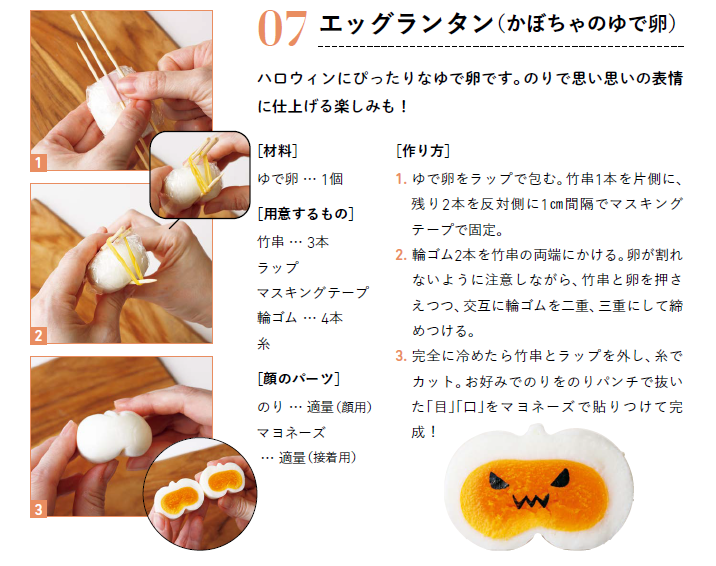 1

2

3

07 エッグランタン（かぼちゃのゆで卵）

ハロウィンにぴったりなゆで卵です。のりで思い思いの表情に仕上げる楽しみも！

[材料]
ゆで卵 … 1個

[用意するもの]
竹串 … 3本
ラップ
マスキングテープ
輪ゴム … 4本
糸

[顔のパーツ]
のり … 適量（顔用）
マヨネーズ … 適量（接着用）

[作り方]
1. ゆで卵をラップで包む。竹串1本を片側に、残り2本を反対側に1cm間隔でマスキングテープで固定。
2. 輪ゴム2本を竹串の両端にかける。卵が割れないように注意しながら、竹串と卵を押さえつつ、交互に輪ゴムを二重、三重にして締めつける。
3. 完全に冷めたら竹串とラップを外し、糸でカット。お好みでのりをのりパンチで抜いた「目」「口」をマヨネーズで貼りつけて完成！