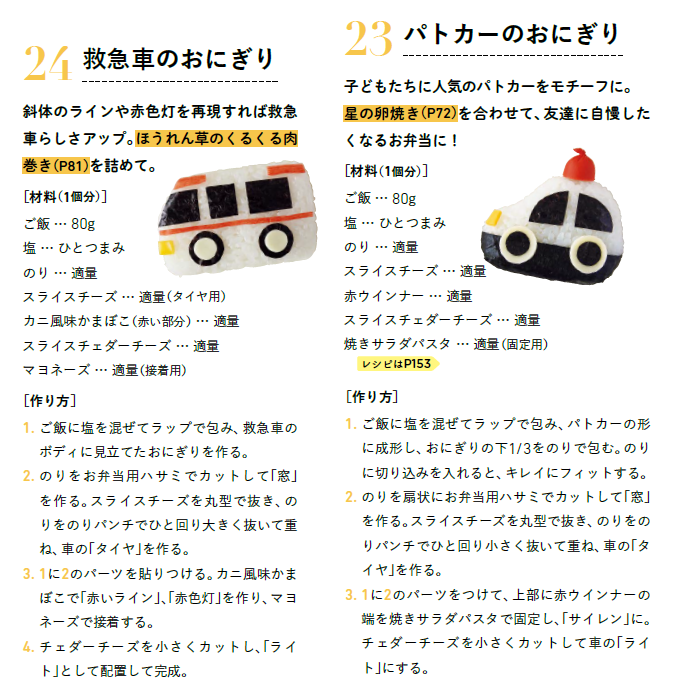 24 救急車のおにぎり

斜体のラインや赤色灯を再現すれば救急車らしさアップ。ほうれん草のくるくる肉巻き(P81)を詰めて。

[材料(1個分)]
ご飯 … 80g
塩 … ひとつまみ
のり … 適量
スライスチーズ … 適量(タイヤ用)
カニ風味かまぼこ(赤い部分) … 適量
スライスチェダーチーズ … 適量
マヨネーズ … 適量(接着用)

[作り方]
1. ご飯に塩を混ぜてラップで包み、救急車のボディに見立てたおにぎりを作る。
2. のりをお弁当用ハサミでカットして「窓」を作る。スライスチーズを丸型で抜き、のりをのりパンチでひと回り大きく抜いて重ね、車の「タイヤ」を作る。
3. 1に2のパーツを貼りつける。カニ風味かまぼこで「赤いライン」、「赤色灯」を作り、マヨネーズで接着する。
4. チェダーチーズを小さくカットし、「ライト」として配置して完成。

23 パトカーのおにぎり

子どもたちに人気のパトカーをモチーフに。星の卵焼き(P72)を合わせて、友達に自慢したくなるお弁当に！

[材料(1個分)]
ご飯 … 80g
塩 … ひとつまみ
のり … 適量
スライスチーズ … 適量
赤ウインナー … 適量
スライスチェダーチーズ … 適量
焼きサラダパスタ … 適量(固定用)
レシピはP153

[作り方]
1. ご飯に塩を混ぜてラップで包み、パトカーの形に成形し、おにぎりの下1/3をのりで包む。のりに切り込みを入れると、キレイにフィットする。
2. のりを扇状にお弁当用ハサミでカットして「窓」を作る。スライスチーズを丸型で抜き、のりをのりパンチでひと回り小さく抜いて重ね、車の「タイヤ」を作る。
3. 1に2のパーツをつけて、上部に赤ウインナーの端を焼きサラダパスタで固定し、「サイレン」に。チェダーチーズを小さくカットして車の「ライト」にする。