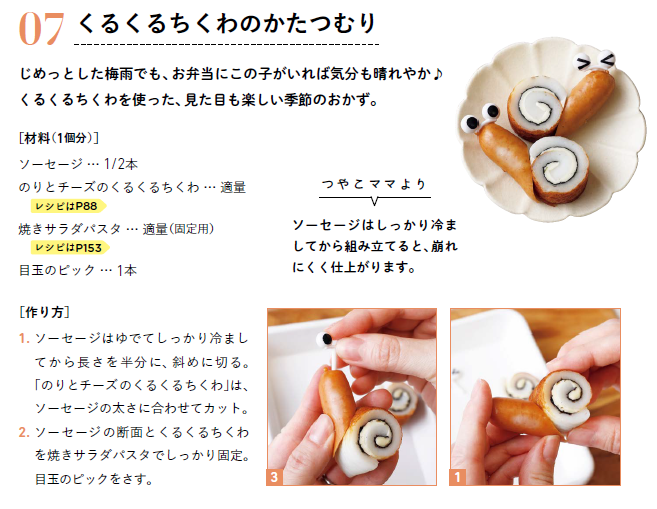 07 くるくるちくわのかたつむり

じめっとした梅雨でも、お弁当にこの子がいれば気分も晴れやか♪
くるくるちくわを使った、見た目も楽しい季節のおかず。

[材料(1個分)]
ソーセージ … 1/2本
のりとチーズのくるくるちくわ … 適量
レシピはP88
焼きサラダパスタ … 適量(固定用)
レシピはP153
目玉のピック … 1本

つやこママより
ソーセージはしっかり冷ましてから組み立てると、崩れにくく仕上がります。

[作り方]
1. ソーセージはゆでてしっかり冷ましてから長さを半分に、斜めに切る。「のりとチーズのくるくるちくわ」は、ソーセージの太さに合わせてカット。
2. ソーセージの断面とくるくるちくわを焼きサラダパスタでしっかり固定。目玉のピックをさす。

3
1