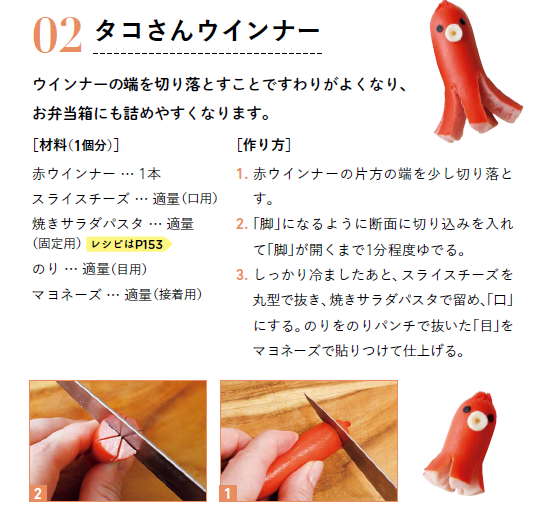 02 タコさんウインナー

ウインナーの端を切り落とすことですわりがよくなり、お弁当箱にも詰めやすくなります。

［材料（1個分）］

赤ウインナー … 1本
スライスチーズ … 適量（口用）
焼きサラダパスタ … 適量（固定用） レシピはP153
のり … 適量（目用）
マヨネーズ … 適量（接着用）

［作り方］

1. 赤ウインナーの片方の端を少し切り落とす。
2. 「脚」になるように断面に切り込みを入れて「脚」が開くまで1分程度ゆでる。
3. しっかり冷ましたあと、スライスチーズを丸型で抜き、焼きサラダパスタで留め、「口」にする。のりをのりパンチで抜いた「目」をマヨネーズで貼りつけて仕上げる。

2

1