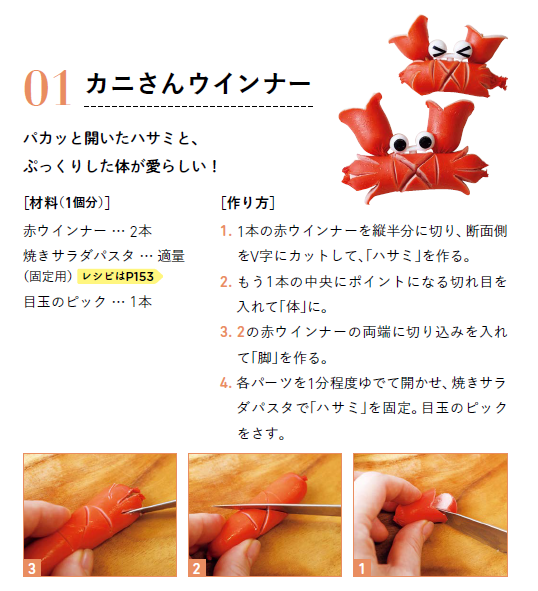 01 カニさんウインナー

パカッと開いたハサミと、
ぷっくりした体が愛らしい！

［材料（1個分）］

赤ウインナー … 2本
焼きサラダパスタ … 適量
（固定用） レシピはP153
目玉のピック … 1本

［作り方］

1. 1本の赤ウインナーを縦半分に切り、断面側をV字にカットして、「ハサミ」を作る。
2. もう1本の中央にポイントになる切れ目を入れて「体」に。
3. 2の赤ウインナーの両端に切り込みを入れて「脚」を作る。
4. 各パーツを1分程度ゆでて開かせ、焼きサラダパスタで「ハサミ」を固定。目玉のピックをさす。

3

2

1