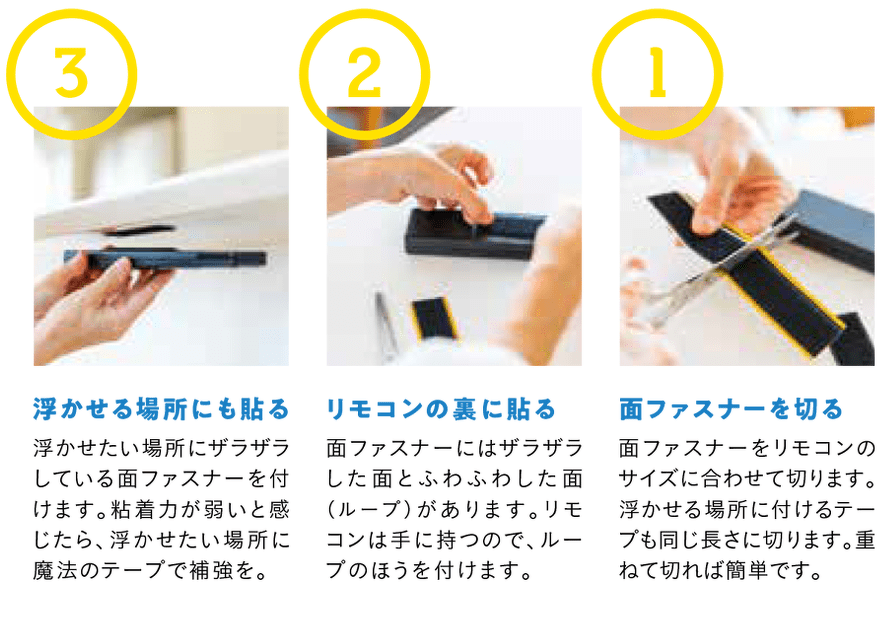 1

面ファスナーを切る

面ファスナーをリモコンのサイズに合わせて切ります。浮かせる場所に付けるテープも同じ長さに切ります。重ねて切れば簡単です。

2

リモコンの裏に貼る

面ファスナーにはザラザラした面とふわふわした面（ループ）があります。リモコンは手に持つので、ループのほうを付けます。

3

浮かせる場所にも貼る

浮かせたい場所にザラザラしている面ファスナーを付けます。粘着力が弱いと感じたら、浮かせたい場所に魔法のテープで補強を。