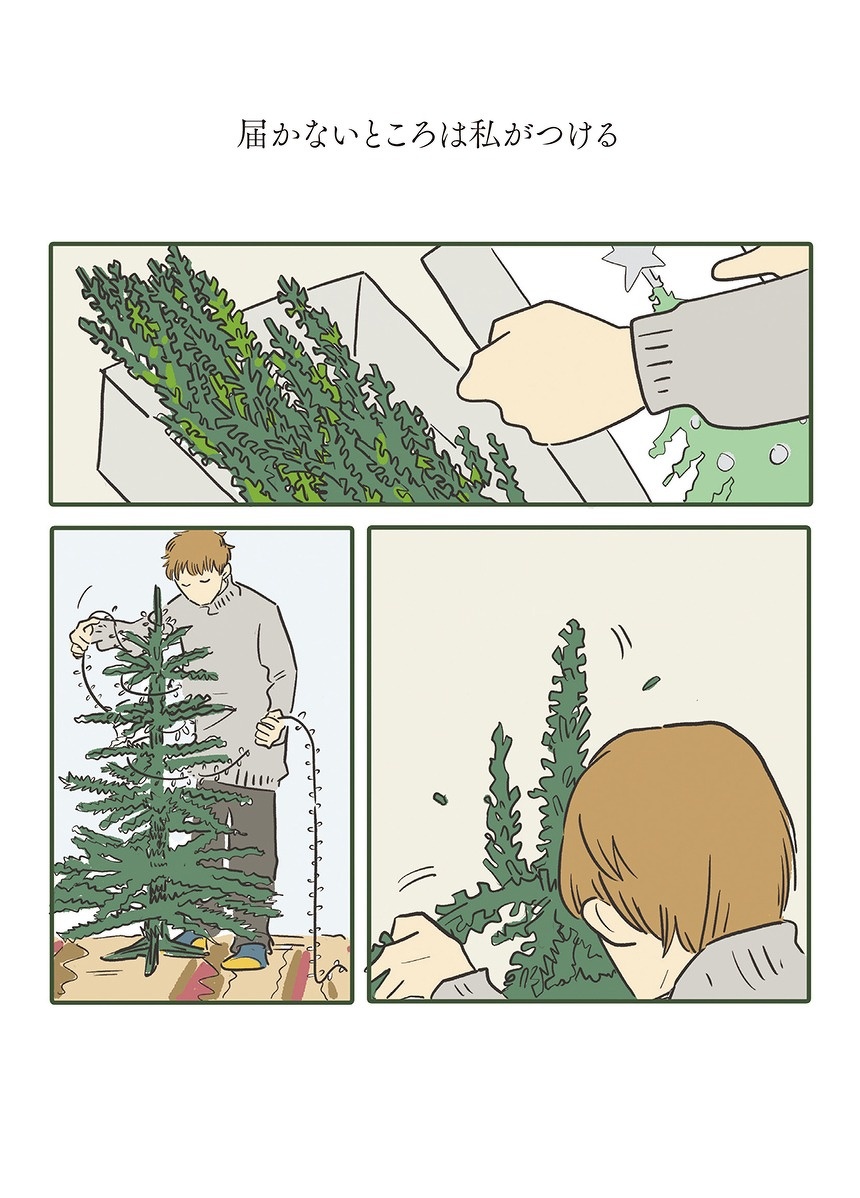 届かないところは私がつける